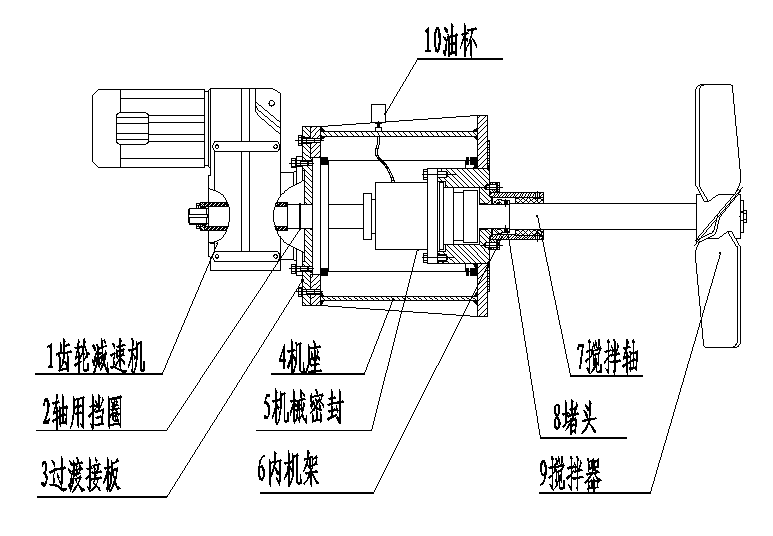 10油杯

1齿轮减速机

2轴用挡圈

3过渡接板

4机座

5机械密封

6内机架

7搅拌轴

8堵头

9搅拌器